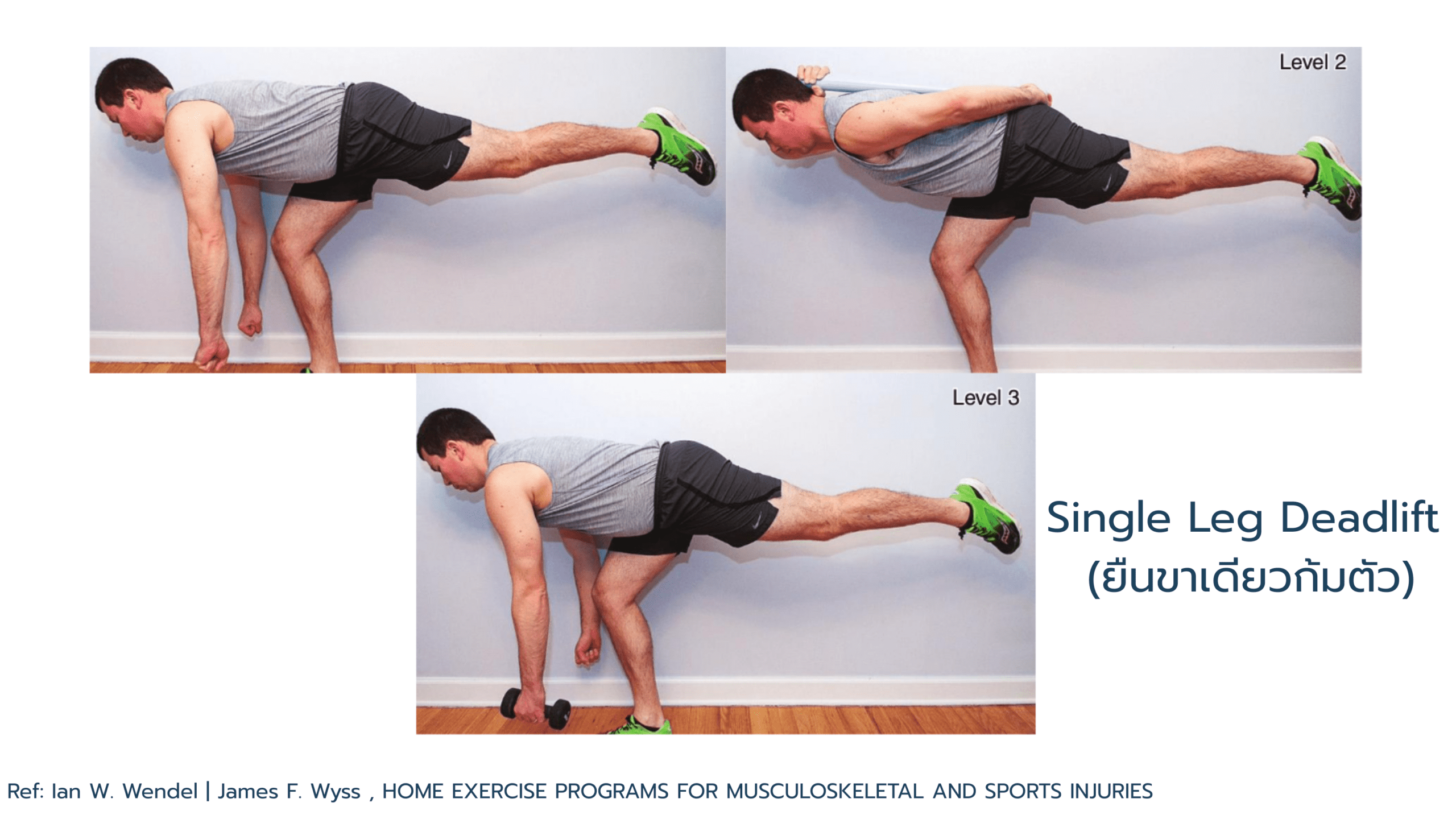 Level 2

Level 3

Single Leg Deadlift
(ยืนขาเดียวก้มตัว)

Ref: Ian W. Wendel | James F. Wyss , HOME EXERCISE PROGRAMS FOR MUSCULOSKELETAL AND SPORTS INJURIES